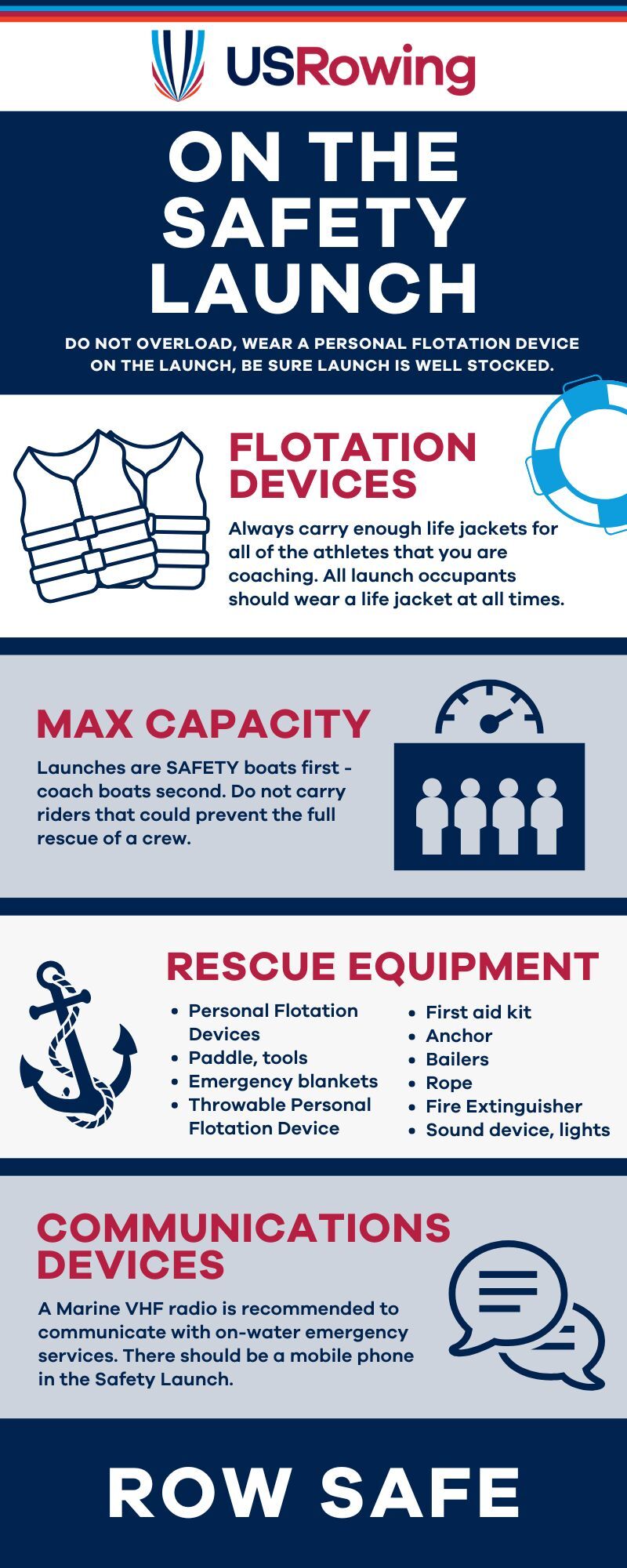 USRowing

ON THE SAFETY LAUNCH

DO NOT OVERLOAD, WEAR A PERSONAL FLOTATION DEVICE ON THE LAUNCH, BE SURE LAUNCH IS WELL STOCKED.

FLOTATION DEVICES

Always carry enough life jackets for all of the athletes that you are coaching. All launch occupants should wear a life jacket at all times.

MAX CAPACITY

Launches are SAFETY boats first - coach boats second. Do not carry riders that could prevent the full rescue of a crew.

RESCUE EQUIPMENT

- Personal Flotation Devices
- Paddle, tools
- Emergency blankets
- Throwable Personal Flotation Device

- First aid kit
- Anchor
- Bailers
- Rope
- Fire Extinguisher
- Sound device, lights

COMMUNICATIONS DEVICES

A Marine VHF radio is recommended to communicate with on-water emergency services. There should be a mobile phone in the Safety Launch.

ROW SAFE