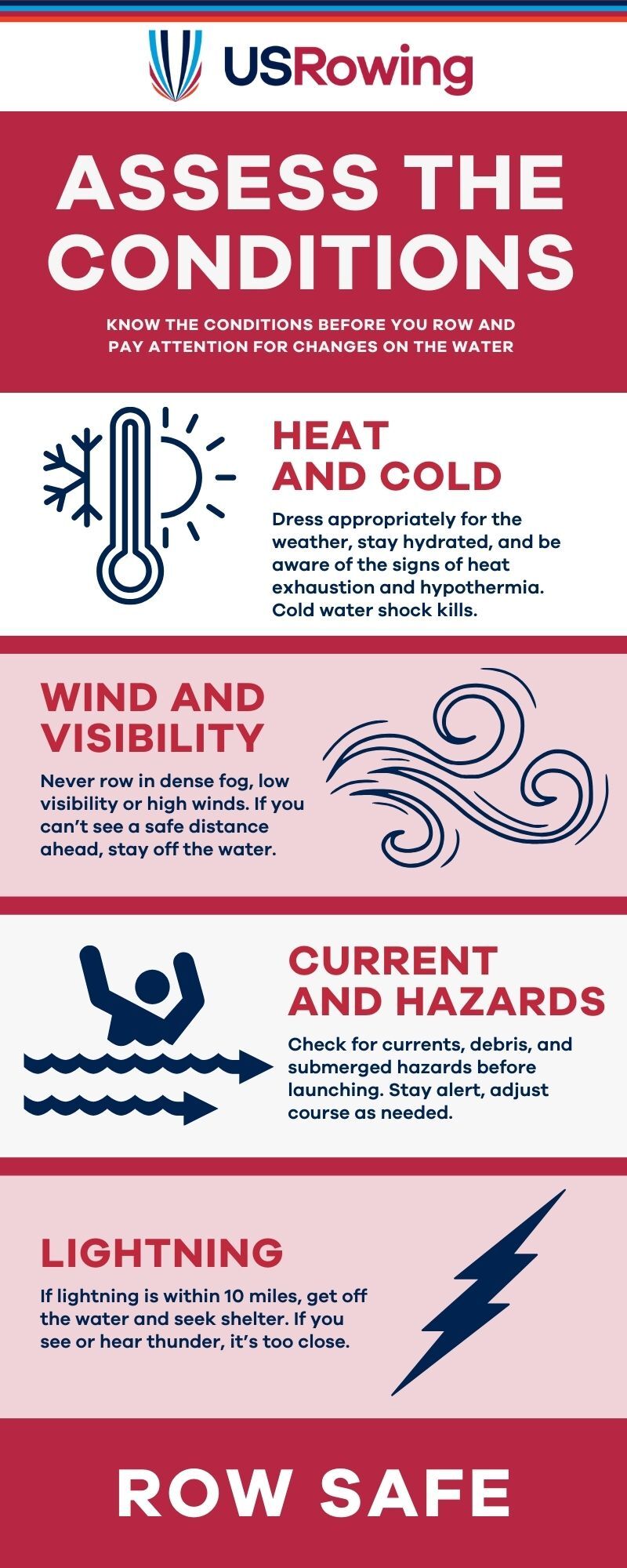 USRowing

ASSESS THE CONDITIONS

KNOW THE CONDITIONS BEFORE YOU ROW AND PAY ATTENTION FOR CHANGES ON THE WATER

HEAT AND COLD

Dress appropriately for the weather, stay hydrated, and be aware of the signs of heat exhaustion and hypothermia. Cold water shock kills.

WIND AND VISIBILITY

Never row in dense fog, low visibility or high winds. If you can't see a safe distance ahead, stay off the water.

CURRENT AND HAZARDS

Check for currents, debris, and submerged hazards before launching. Stay alert, adjust course as needed.

LIGHTNING

If lightning is within 10 miles, get off the water and seek shelter. If you see or hear thunder, it's too close.

ROW SAFE