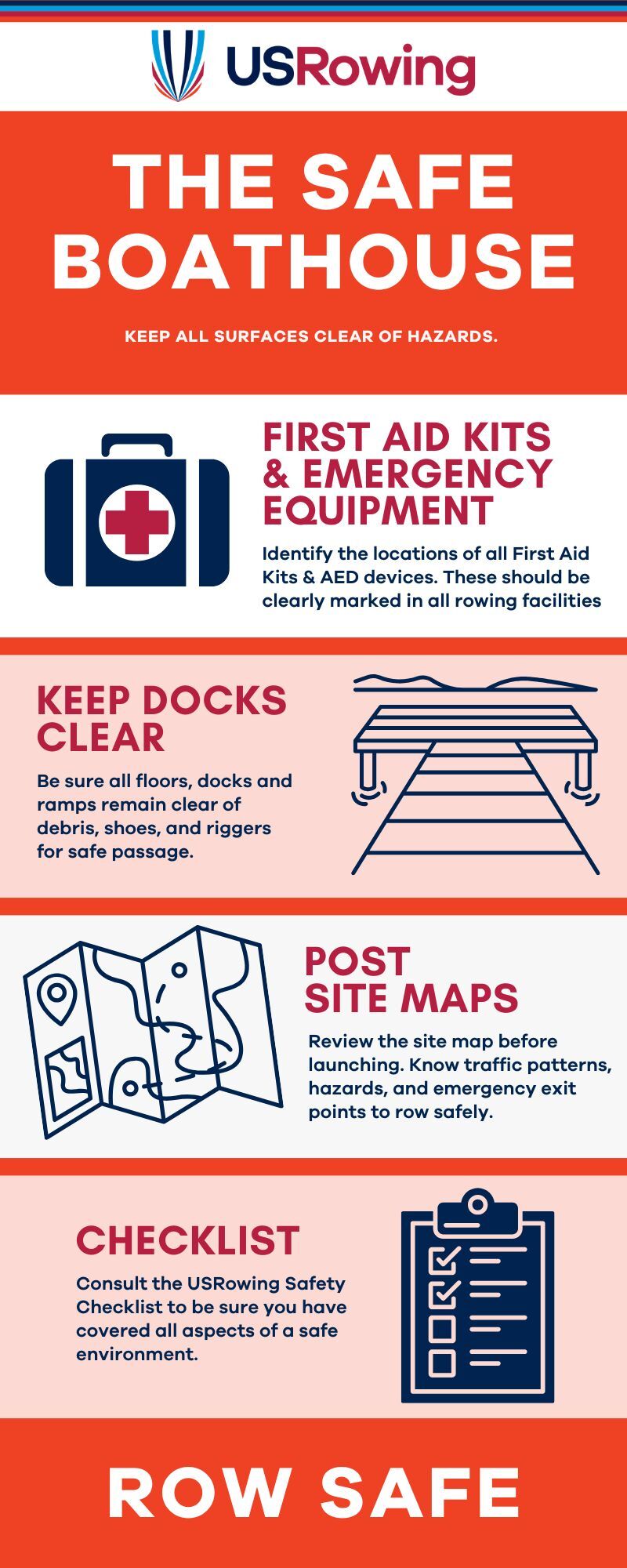 USRowing

THE SAFE BOATHOUSE

KEEP ALL SURFACES CLEAR OF HAZARDS.

FIRST AID KITS & EMERGENCY EQUIPMENT

Identify the locations of all First Aid Kits & AED devices. These should be clearly marked in all rowing facilities

KEEP DOCKS CLEAR

Be sure all floors, docks and ramps remain clear of debris, shoes, and riggers for safe passage.

POST SITE MAPS

Review the site map before launching. Know traffic patterns, hazards, and emergency exit points to row safely.

CHECKLIST

Consult the USRowing Safety Checklist to be sure you have covered all aspects of a safe environment.

ROW SAFE